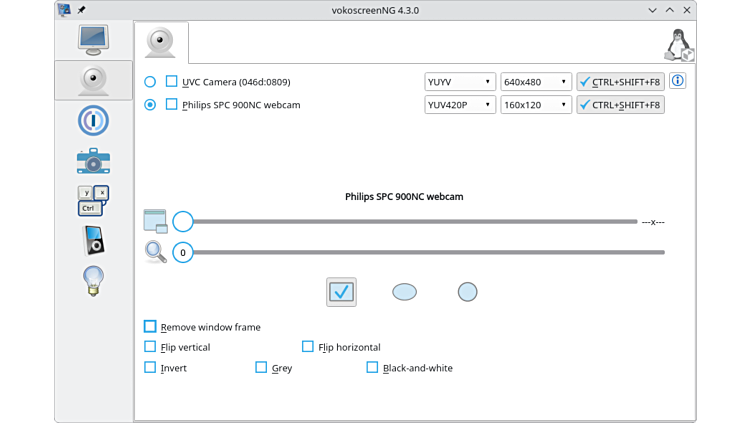 vokoscreenNG 4.3.0

UVC Camera (046d:0809)
YUYV
640x480
CTRL+SHIFT+F8

Philips SPC 900NC webcam
YUV420P
160x120
CTRL+SHIFT+F8

y
x
Ctrl

Philips SPC 900NC webcam

---x---

0

Remove window frame

Flip vertical

Flip horizontal

Invert

Grey

Black-and-white